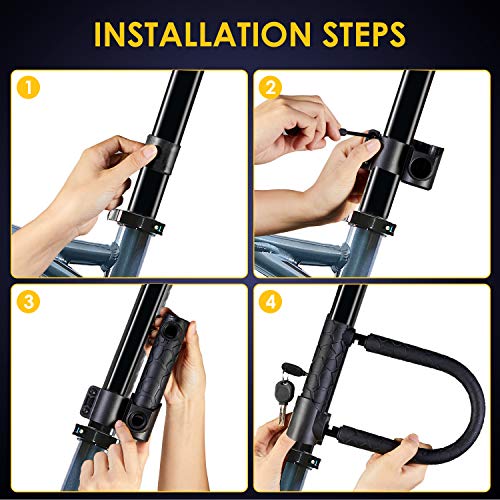 INSTALLATION STEPS

1

2

3

4