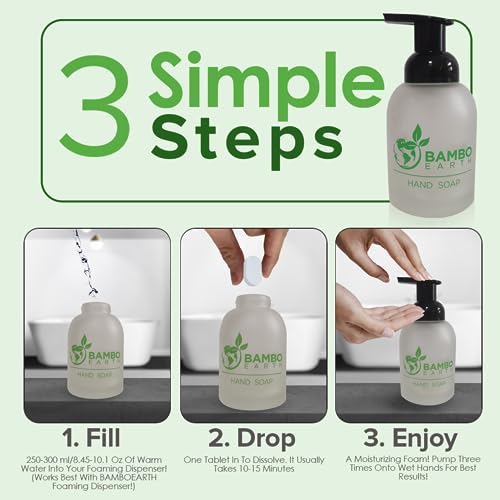 3 Simple Steps

BAMBO EARTH
HAND SOAP

BAMBO EARTH
HAND SOAP

BAMBO EARTH
HAND SOAP

BAMBO EARTH
HAND SOAP

1. Fill

250-300 ml/8.45-10.1 Oz Of Warm Water Into Your Foaming Dispenser! (Works Best With BAMBOEARTH Foaming Dispenser!)

2. Drop

One Tablet In To Dissolve. It Usually Takes 10-15 Minutes

3. Enjoy

A Moisturizing Foam! Pump Three Times Onto Wet Hands For Best Results!