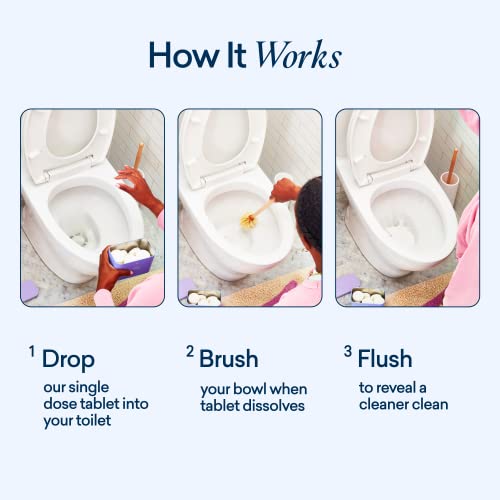 How It Works

1 Drop
our single dose tablet into your toilet

2 Brush
your bowl when tablet dissolves

3 Flush
to reveal a cleaner clean