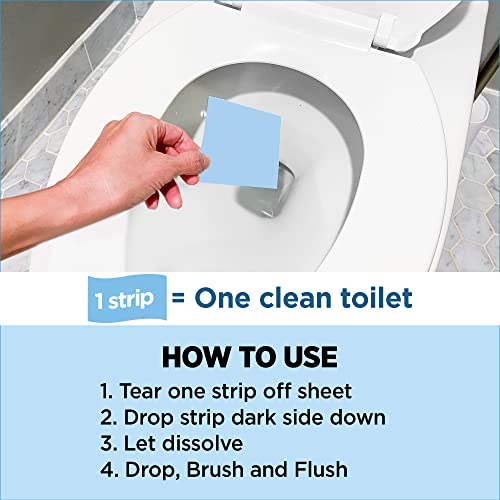 1 strip = One clean toilet

HOW TO USE

1. Tear one strip off sheet
2. Drop strip dark side down
3. Let dissolve
4. Drop, Brush and Flush