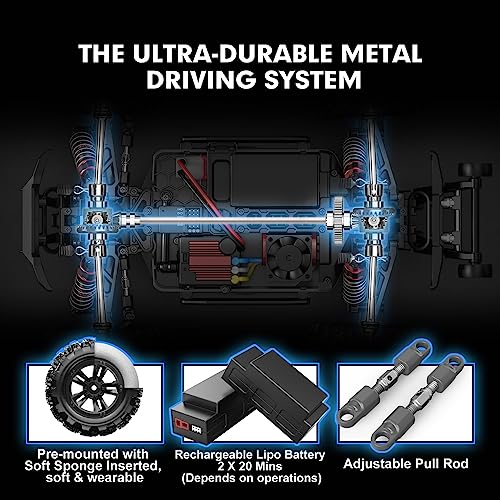 THE ULTRA-DURABLE METAL DRIVING SYSTEM

Pre-mounted with Soft Sponge Inserted, soft & wearable

Rechargeable Lipo Battery 2 X 20 Mins (Depends on operations)

Adjustable Pull Rod