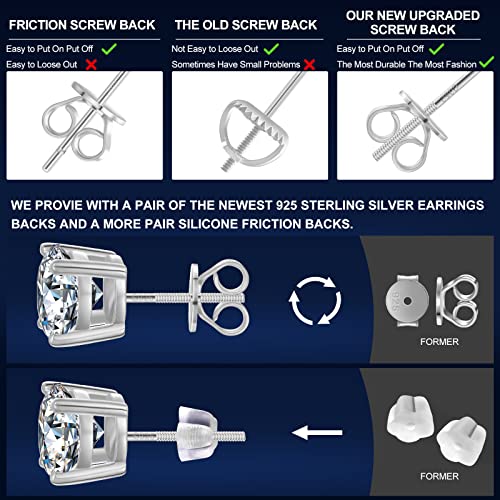 FRICTION SCREW BACK

Easy to Put On Put Off ✓

Easy to Loose Out ✗

THE OLD SCREW BACK

Not Easy to Loose Out ✓

Sometimes Have Small Problems ✗

OUR NEW UPGRADED SCREW BACK

Easy to Put On Put Off ✓

The Most Durable The Most Fashion ✓

WE PROVIE WITH A PAIR OF THE NEWEST 925 STERLING SILVER EARRINGS BACKS AND A MORE PAIR SILICONE FRICTION BACKS.

925

FORMER

FORMER