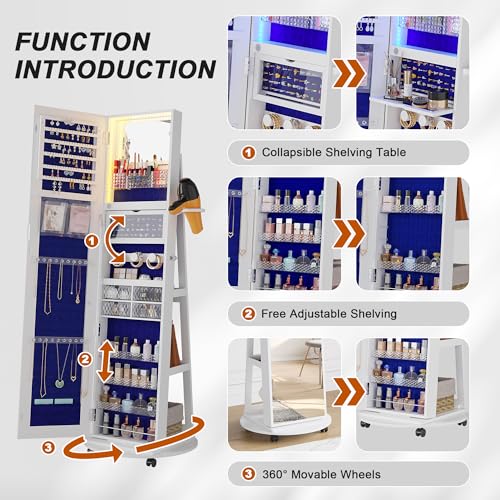 FUNCTION INTRODUCTION

1

2

3

1 Collapsible Shelving Table

2 Free Adjustable Shelving

3 360° Movable Wheels