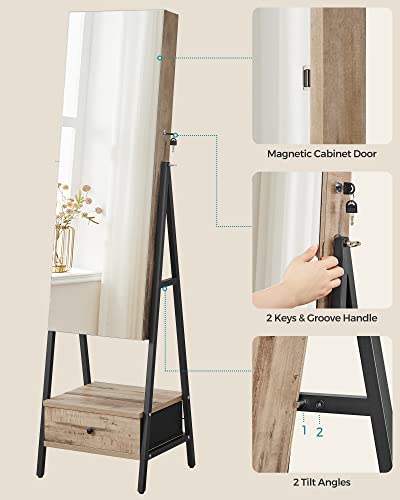 Magnetic Cabinet Door

2 Keys & Groove Handle

1 2

2 Tilt Angles