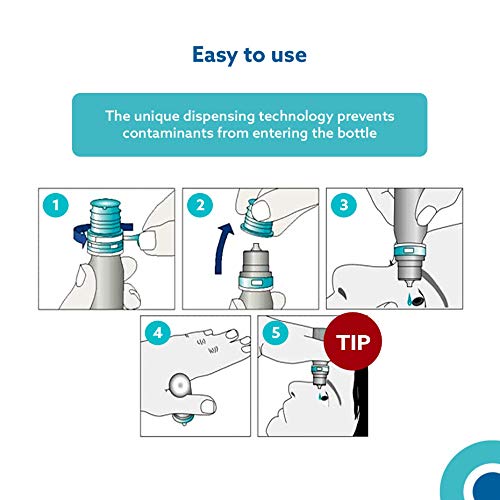 Easy to use

The unique dispensing technology prevents contaminants from entering the bottle

1

2

3

4

5

TIP