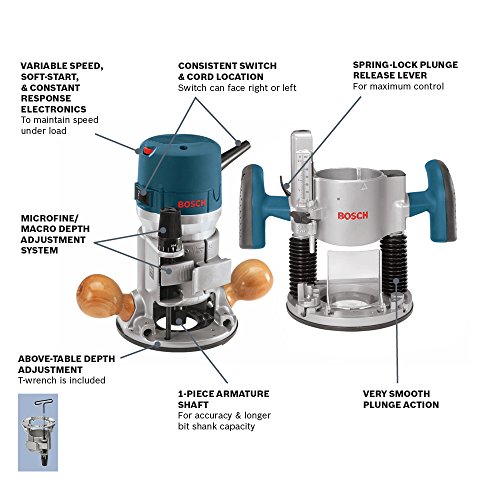 VARIABLE SPEED, SOFT-START, & CONSTANT RESPONSE ELECTRONICS
To maintain speed under load

CONSISTENT SWITCH & CORD LOCATION
Switch can face right or left

SPRING-LOCK PLUNGE RELEASE LEVER
For maximum control

BOSCH

BOSCH

MICROFINE/ MACRO DEPTH ADJUSTMENT SYSTEM

ABOVE-TABLE DEPTH ADJUSTMENT
T-wrench is included

1-PIECE ARMATURE SHAFT
For accuracy & longer bit shank capacity

VERY SMOOTH PLUNGE ACTION