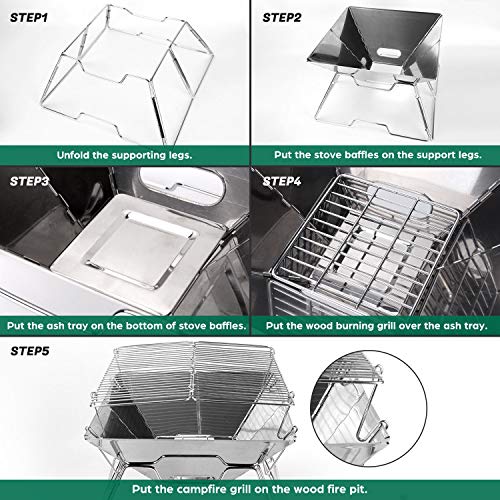 STEP1

Unfold the supporting legs.

STEP2

Put the stove baffles on the support legs.

STEP3

Put the ash tray on the bottom of stove baffles.

STEP4

Put the wood burning grill over the ash tray.

STEP5

Put the campfire grill on the wood fire pit.