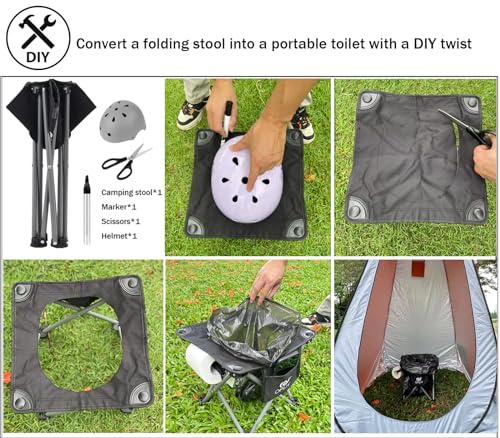 DIY

Convert a folding stool into a portable toilet with a DIY twist

Camping stool*1
Marker*1
Scissors*1
Helmet*1