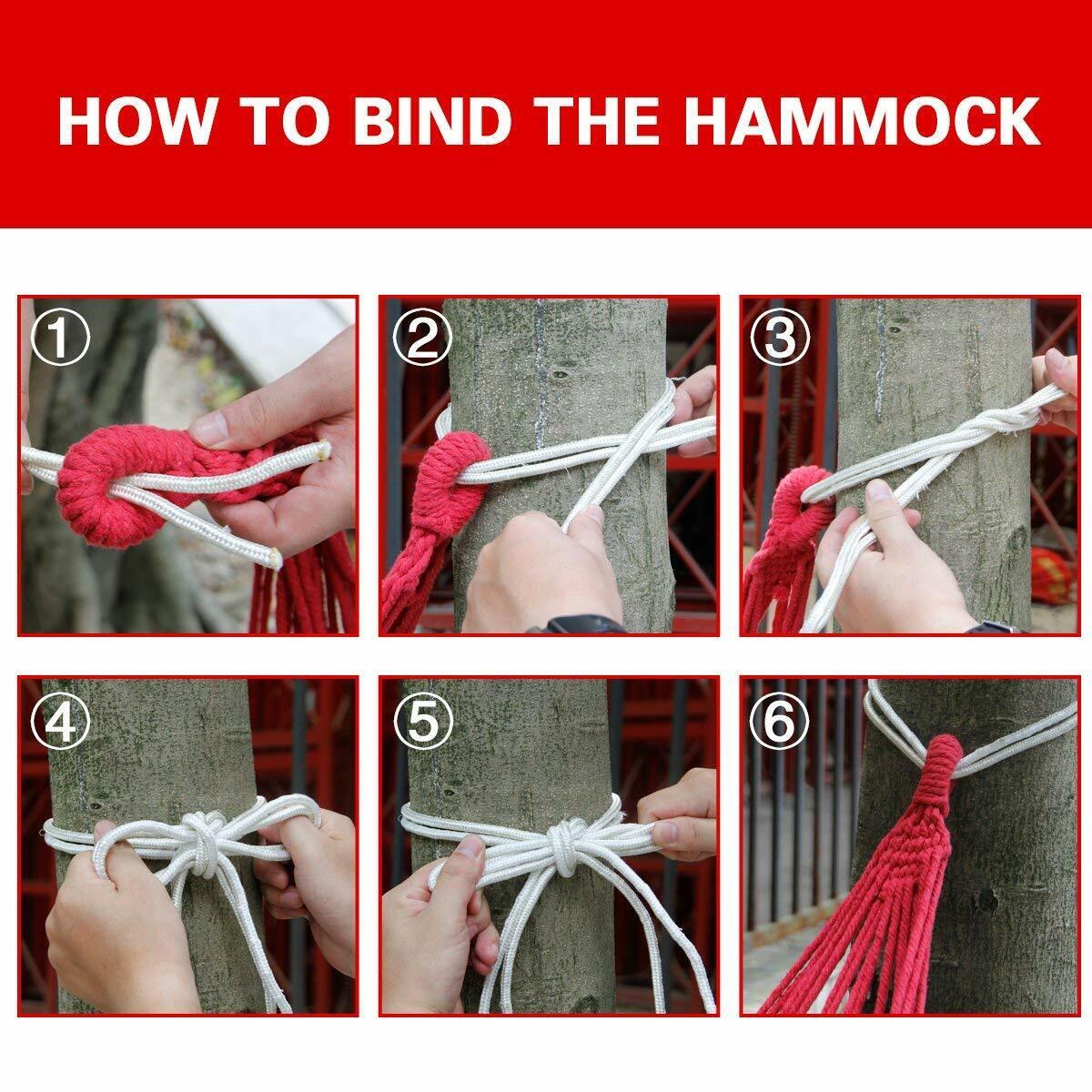 HOW TO BIND THE HAMMOCK

①

②

③

④

⑤

⑥