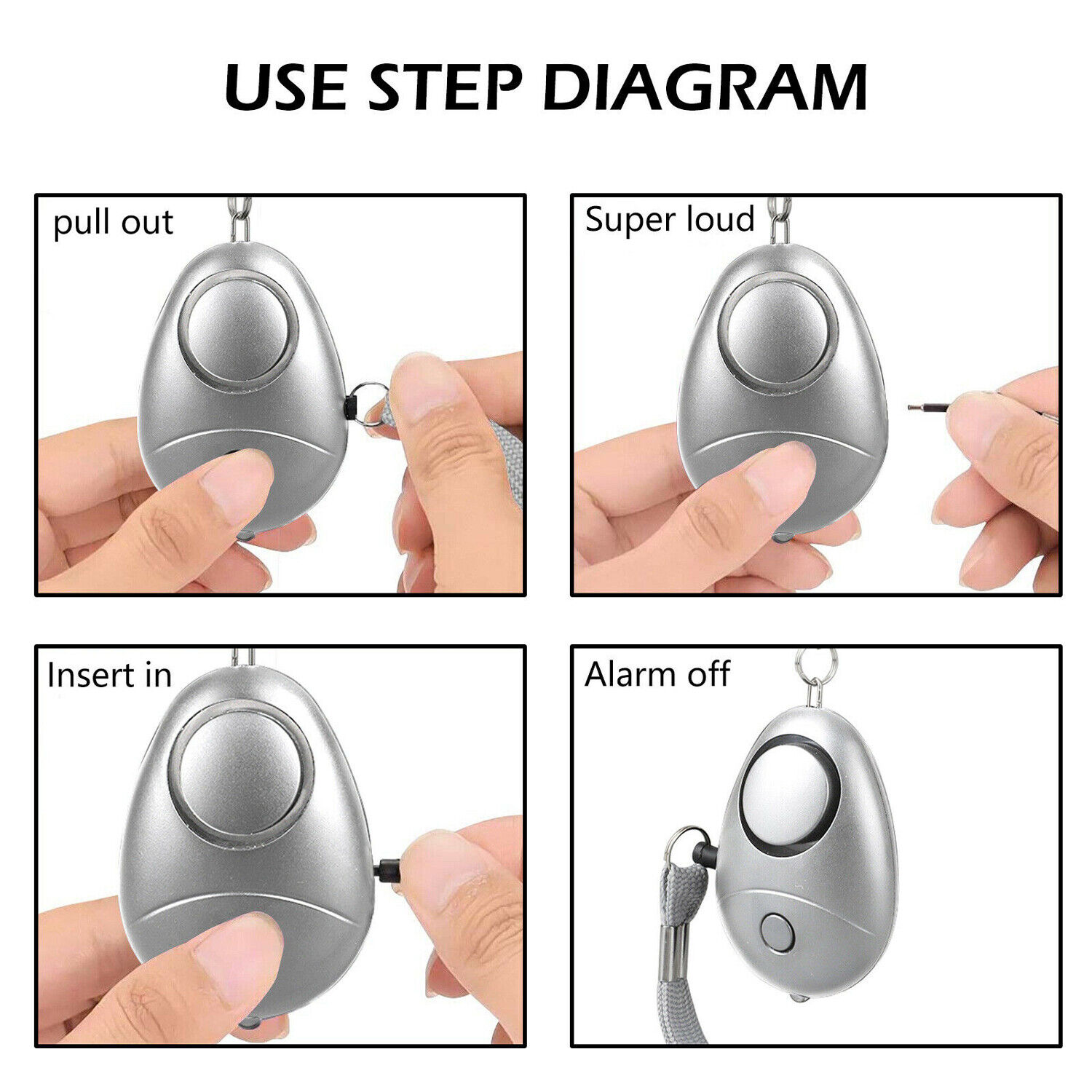 USE STEP DIAGRAM

pull out

Super loud

Insert in

Alarm off