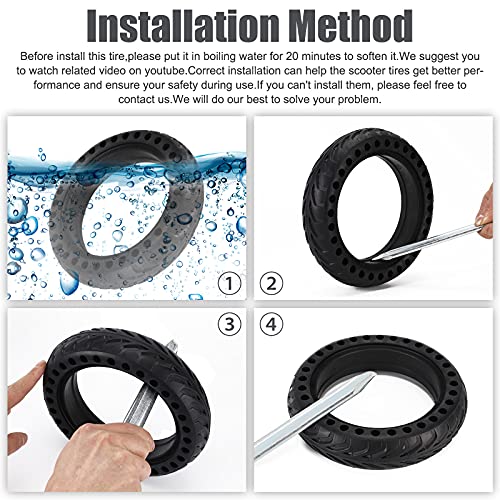 Installation Method

Before install this tire,please put it in boiling water for 20 minutes to soften it.We suggest you to watch related video on youtube.Correct installation can help the scooter tires get better performance and ensure your safety during use.If you can't install them, please feel free to contact us.We will do our best to solve your problem.

①

②

③

④