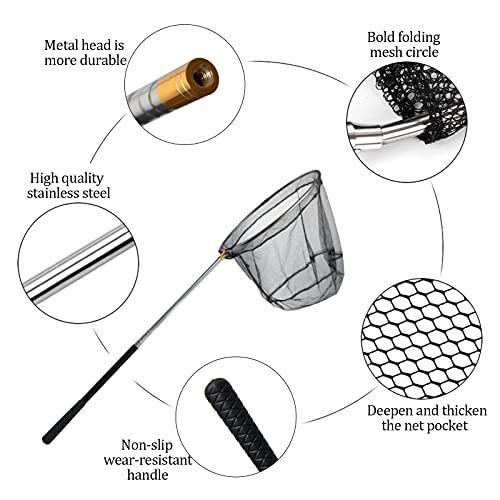 Metal head is more durable

Bold folding mesh circle

High quality stainless steel

Deepen and thicken the net pocket

Non-slip wear-resistant handle