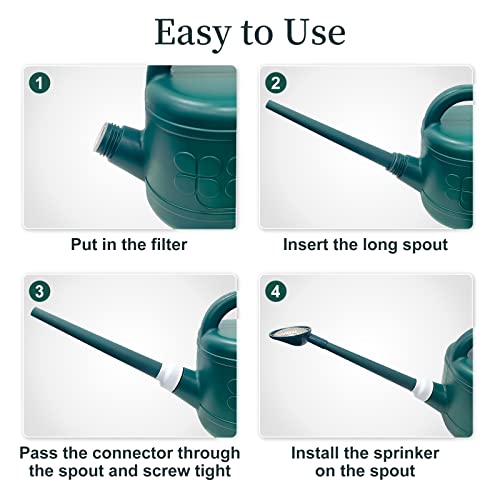 Easy to Use

1

Put in the filter

2

Insert the long spout

3

Pass the connector through the spout and screw tight

4

Install the sprinker on the spout