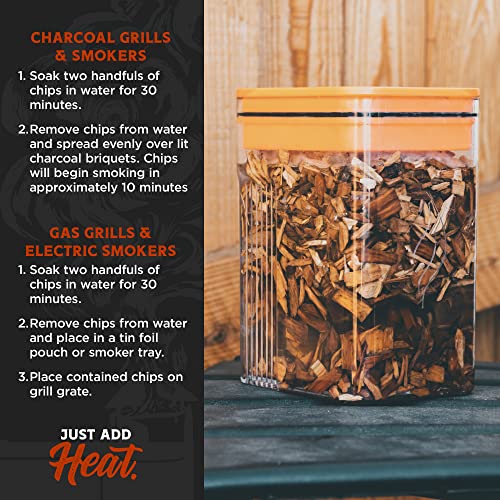 CHARCOAL GRILLS & SMOKERS

1. Soak two handfuls of chips in water for 30 minutes.

2. Remove chips from water and spread evenly over lit charcoal briquets. Chips will begin smoking in approximately 10 minutes

GAS GRILLS & ELECTRIC SMOKERS

1. Soak two handfuls of chips in water for 30 minutes.

2. Remove chips from water and place in a tin foil pouch or smoker tray.

3. Place contained chips on grill grate.

JUST ADD Heat.