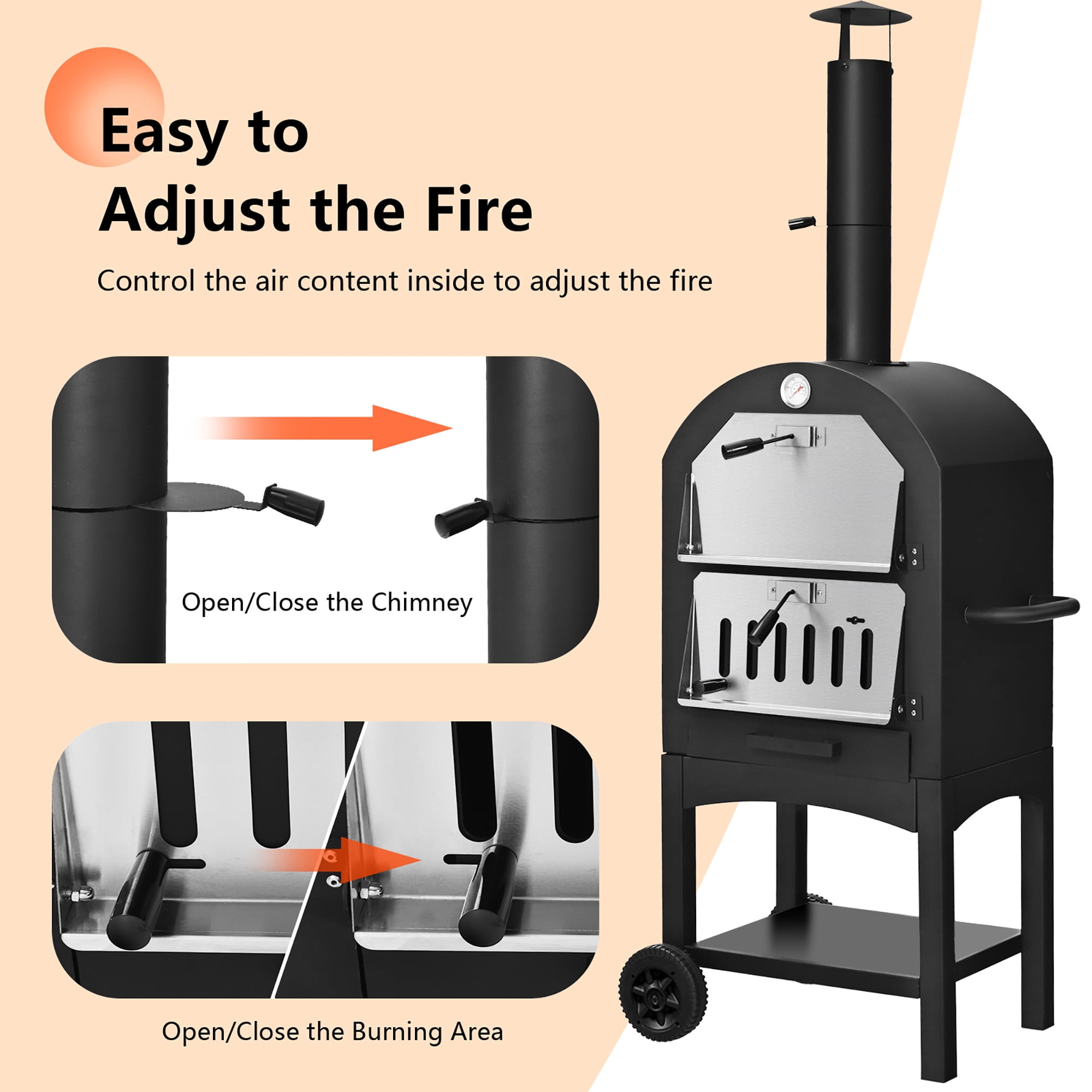 Easy to Adjust the Fire

Control the air content inside to adjust the fire

Open/Close the Chimney

Open/Close the Burning Area