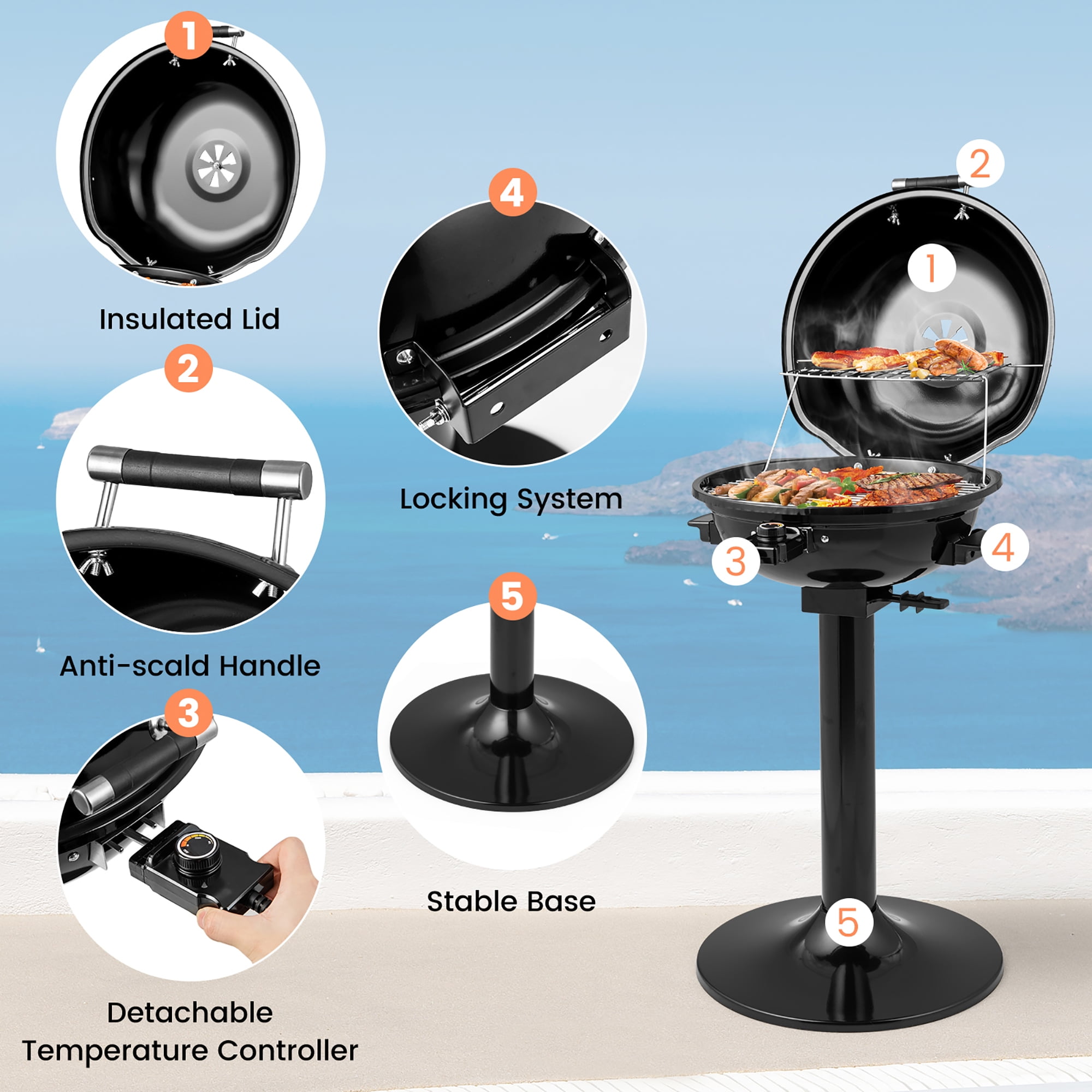 1

Insulated Lid

2

Anti-scald Handle

3

Detachable Temperature Controller

4

Locking System

5

Stable Base

2

1

3

4

5