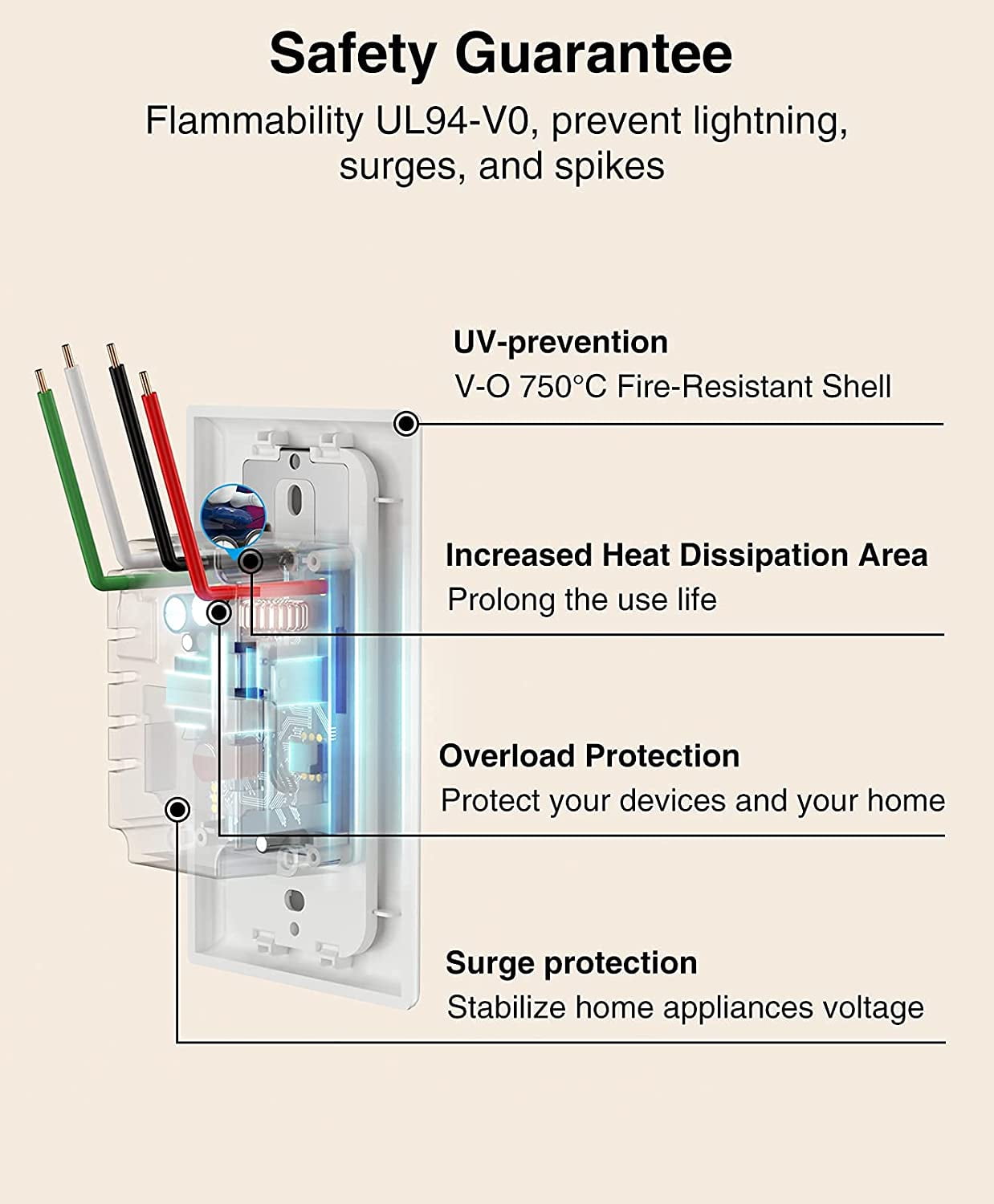 Safety Guarantee

Flammability UL94-V0, prevent lightning, surges, and spikes

UV-prevention
V-O 750°C Fire-Resistant Shell

Increased Heat Dissipation Area
Prolong the use life

Overload Protection
Protect your devices and your home

Surge protection
Stabilize home appliances voltage