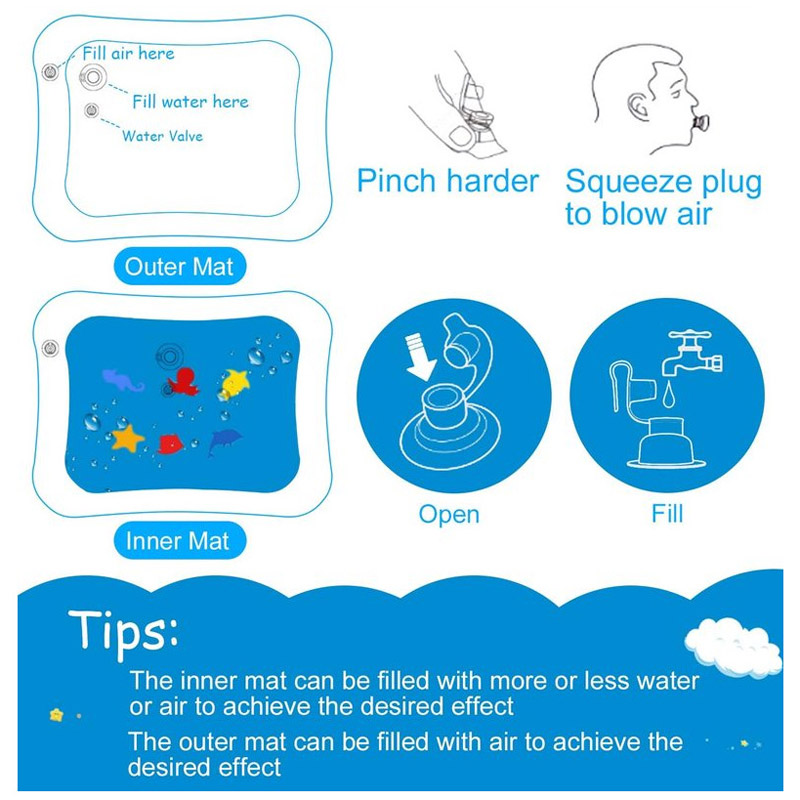 Fill air here

Fill water here

Water Valve

Outer Mat

Pinch harder

Squeeze plug to blow air

Inner Mat

Open

Fill

Tips:

The inner mat can be filled with more or less water or air to achieve the desired effect

The outer mat can be filled with air to achieve the desired effect