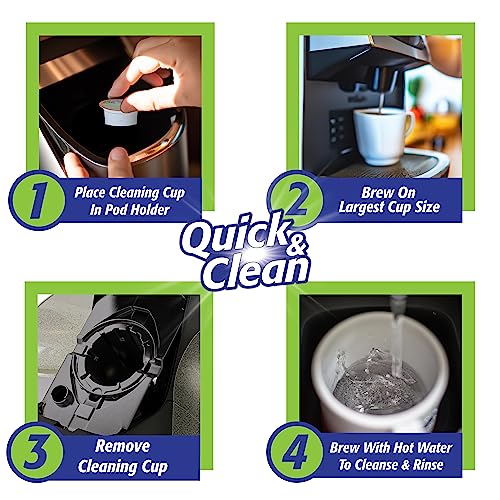 1
Place Cleaning Cup In Pod Holder

2
Brew On Largest Cup Size

Quick & Clean

3
Remove Cleaning Cup

4
Brew With Hot Water To Cleanse & Rinse