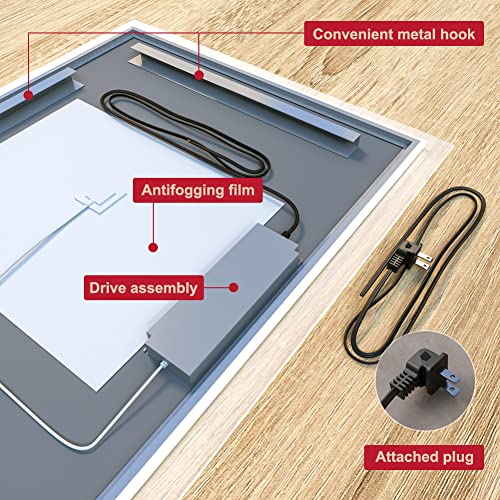 Convenient metal hook

Antifogging film

Drive assembly

Attached plug