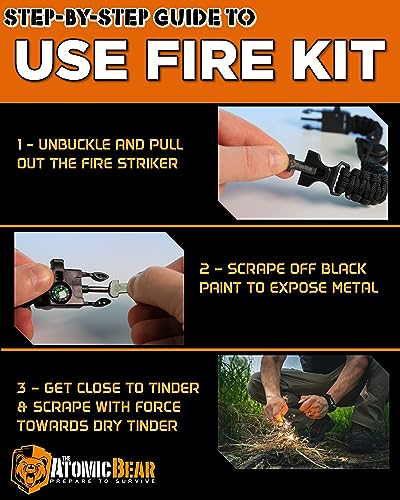 STEP-BY-STEP GUIDE TO
USE FIRE KIT

1 - UNBUCKLE AND PULL OUT THE FIRE STRIKER

2 - SCRAPE OFF BLACK PAINT TO EXPOSE METAL

3 - GET CLOSE TO TINDER & SCRAPE WITH FORCE TOWARDS DRY TINDER

THE ATOMIC BEAR
PREPARE TO SURVIVE