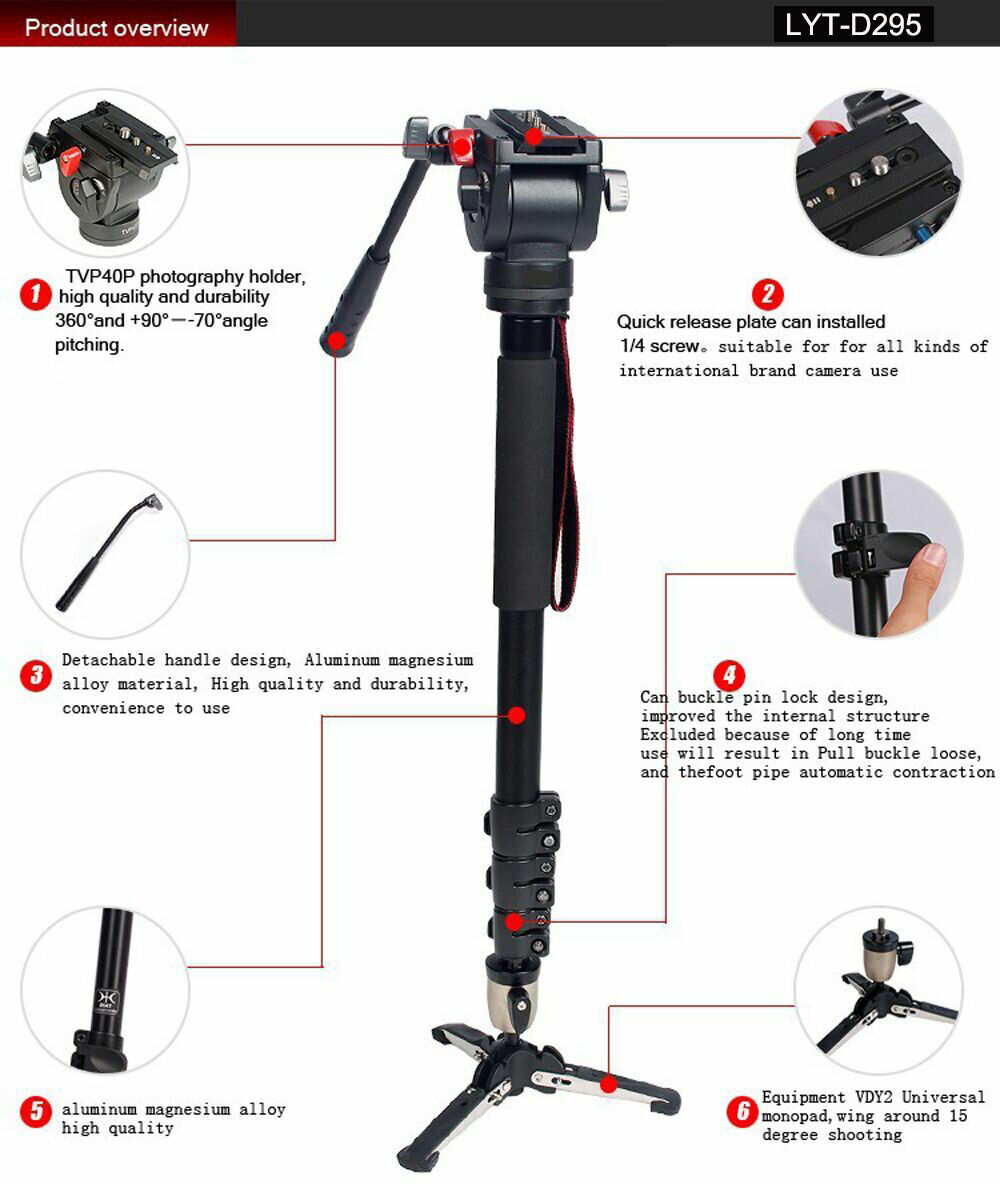 Product overview

LYT-D295

1 TVP40P photography holder, high quality and durability 360°and +90°—-70°angle pitching.

2 Quick release plate can installed 1/4 screw。suitable for for all kinds of international brand camera use

3 Detachable handle design, Aluminum magnesium alloy material, High quality and durability, convenience to use

4 Can buckle pin lock design, improved the internal structure Excluded because of long time use will result in Pull buckle loose, and thefoot pipe automatic contraction

5 aluminum magnesium alloy high quality

6 Equipment VDY2 Universal monopad,wing around 15 degree shooting