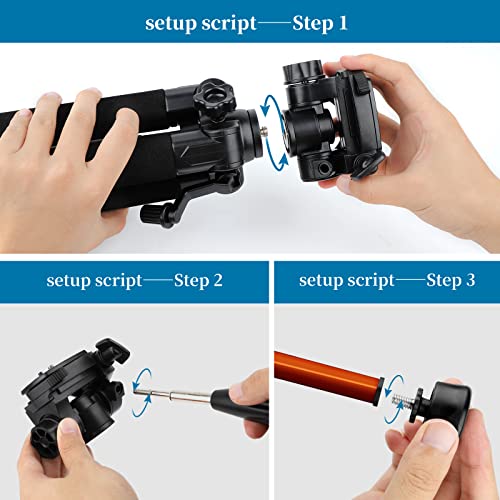 setup script——Step 1

setup script——Step 2

setup script——Step 3