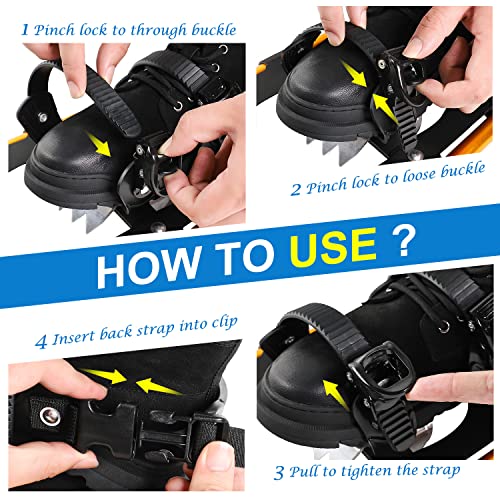 1 Pinch lock to through buckle

2 Pinch lock to loose buckle

HOW TO USE ?

4 Insert back strap into clip

3 Pull to tighten the strap