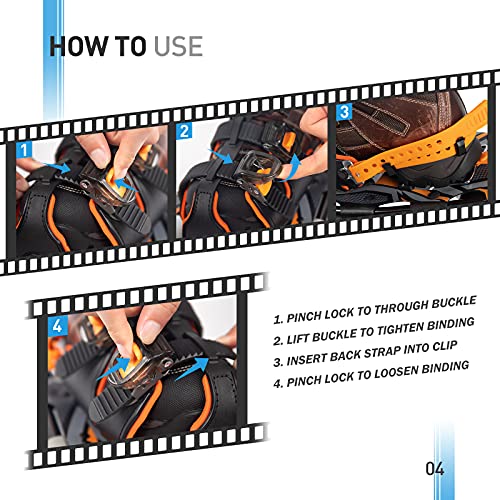 HOW TO USE

1

2

3

4

1. PINCH LOCK TO THROUGH BUCKLE
2. LIFT BUCKLE TO TIGHTEN BINDING
3. INSERT BACK STRAP INTO CLIP
4. PINCH LOCK TO LOOSEN BINDING

04