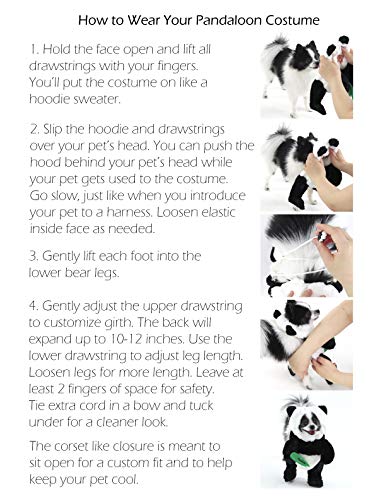 How to Wear Your Pandaloon Costume

1. Hold the face open and lift all drawstrings with your fingers. You'll put the costume on like a hoodie sweater.

2. Slip the hoodie and drawstrings over your pet's head. You can push the hood behind your pet's head while your pet gets used to the costume. Go slow, just like when you introduce your pet to a harness. Loosen elastic inside face as needed.

3. Gently lift each foot into the lower bear legs.

4. Gently adjust the upper drawstring to customize girth. The back will expand up to 10-12 inches. Use the lower drawstring to adjust leg length. Loosen legs for more length. Leave at least 2 fingers of space for safety. Tie extra cord in a bow and tuck under for a cleaner look.

The corset like closure is meant to sit open for a custom fit and to help keep your pet cool.