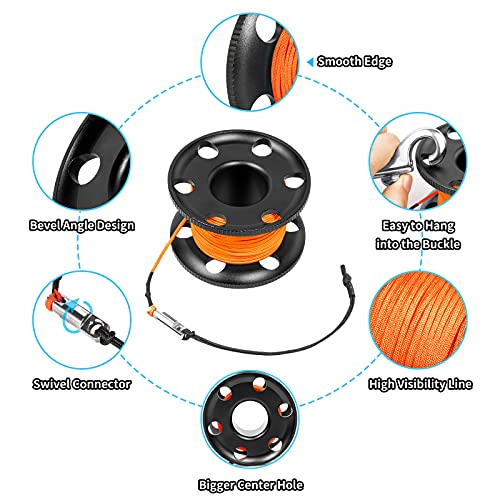 Smooth Edge

Bevel Angle Design

Easy to Hang into the Buckle

Swivel Connector

High Visibility Line

Bigger Center Hole