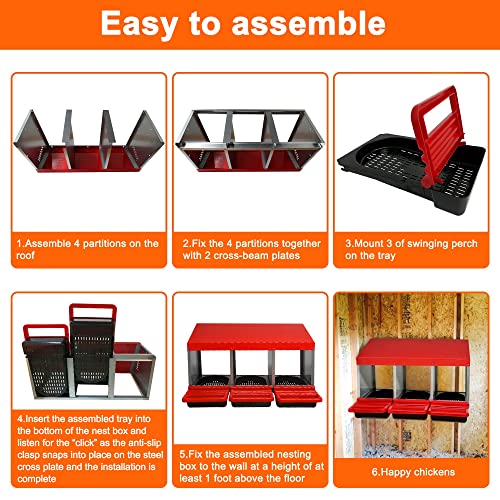 Easy to assemble

1.Assemble 4 partitions on the roof

2.Fix the 4 partitions together with 2 cross-beam plates

3.Mount 3 of swinging perch on the tray

4.Insert the assembled tray into the bottom of the nest box and listen for the "click" as the anti-slip clasp snaps into place on the steel cross plate and the installation is complete

5.Fix the assembled nesting box to the wall at a height of at least 1 foot above the floor

6.Happy chickens