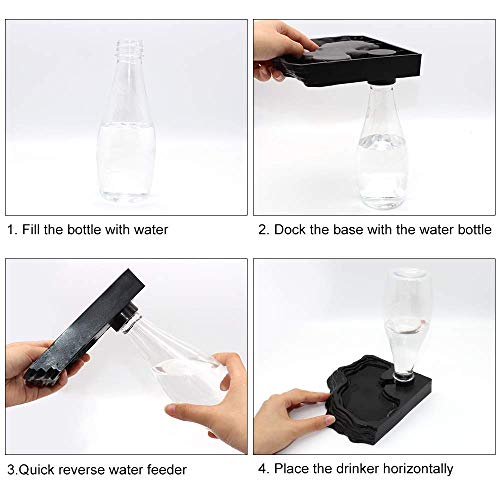 1. Fill the bottle with water

2. Dock the base with the water bottle

3.Quick reverse water feeder

4. Place the drinker horizontally