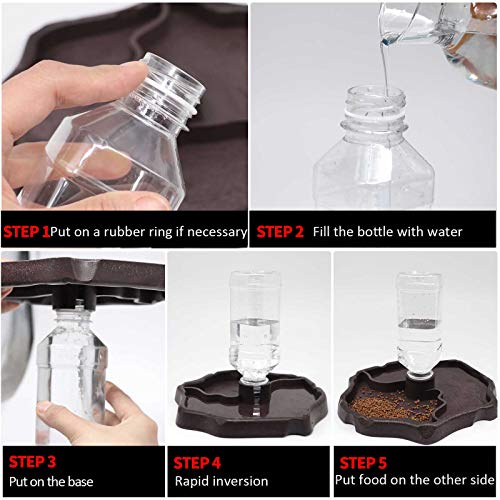 STEP 1 Put on a rubber ring if necessary

STEP 2 Fill the bottle with water

STEP 3
Put on the base

STEP 4
Rapid inversion

STEP 5
Put food on the other side