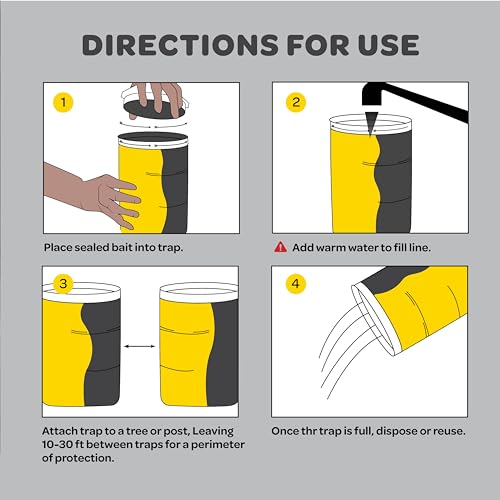 DIRECTIONS FOR USE

1

Place sealed bait into trap.

2

Add warm water to fill line.

3

Attach trap to a tree or post, Leaving 10-30 ft between traps for a perimeter of protection.

4

Once thr trap is full, dispose or reuse.