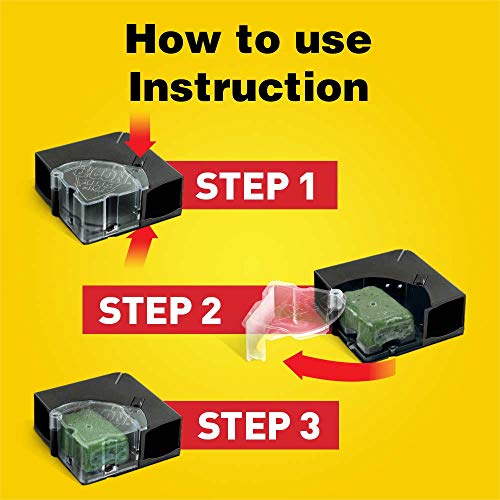 How to use
Instruction

STEP 1

STEP 2

STEP 3