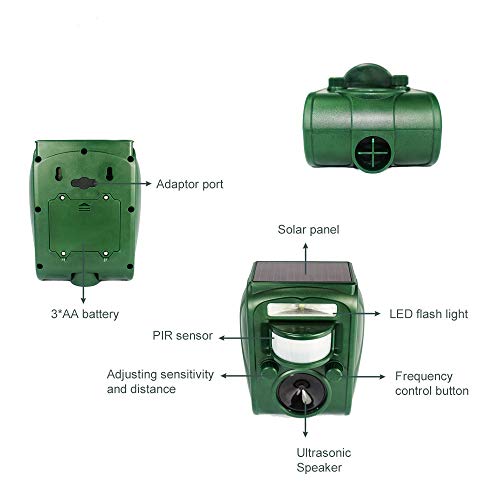 Adaptor port

3*AA battery

Solar panel

LED flash light

PIR sensor

Adjusting sensitivity and distance

Frequency control button

Ultrasonic Speaker