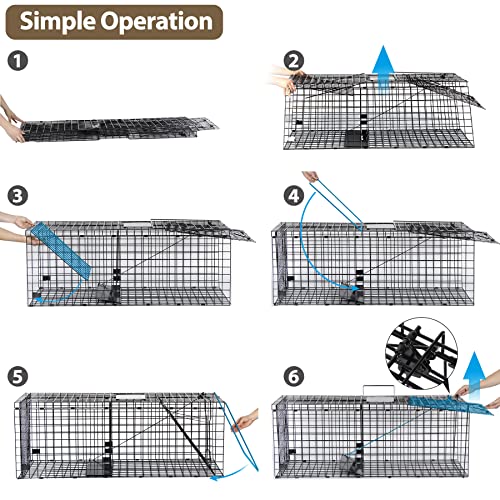 Simple Operation

1

2

3

4

5

6