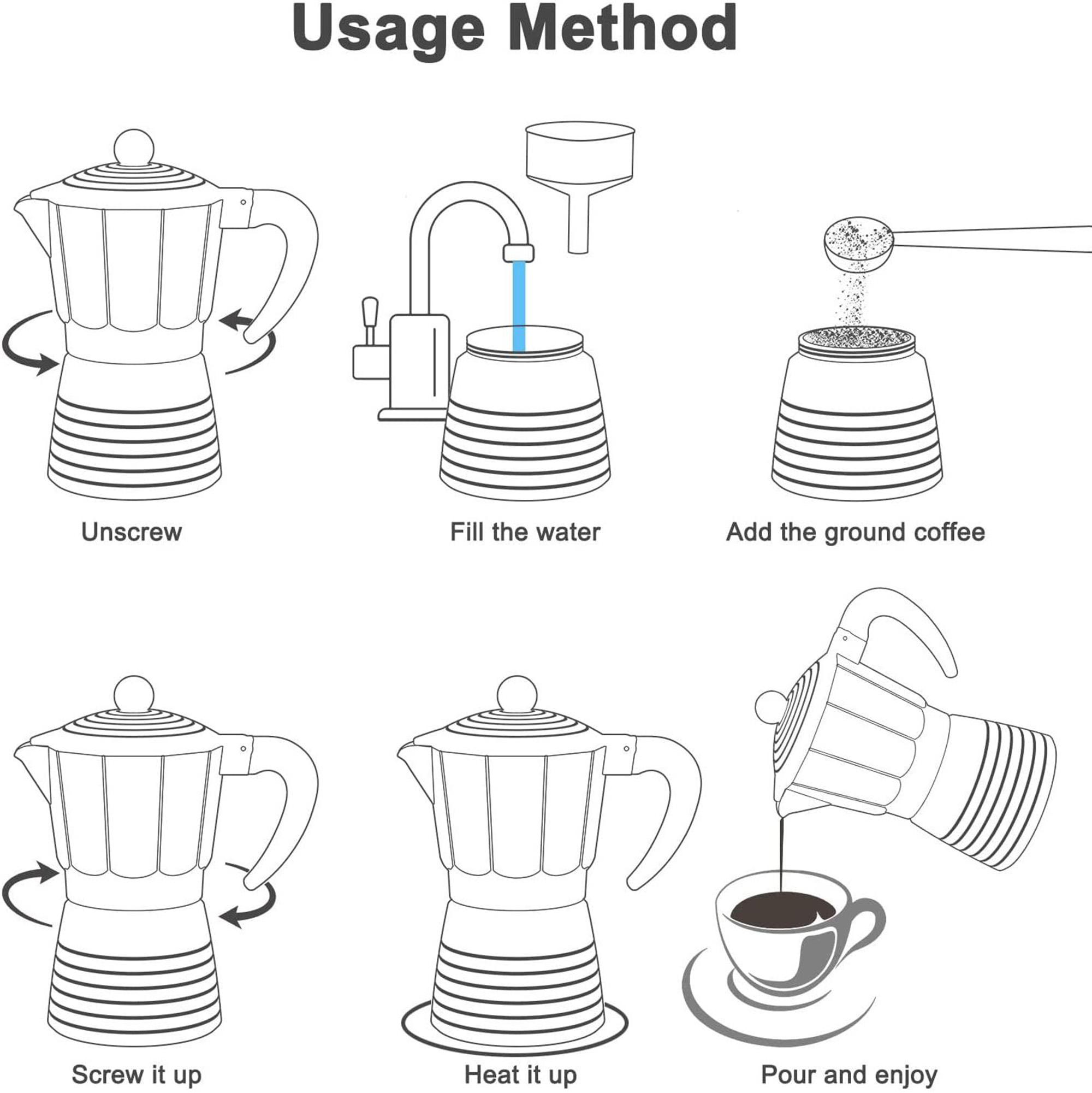 Usage Method

Unscrew

Fill the water

Add the ground coffee

Screw it up

Heat it up

Pour and enjoy