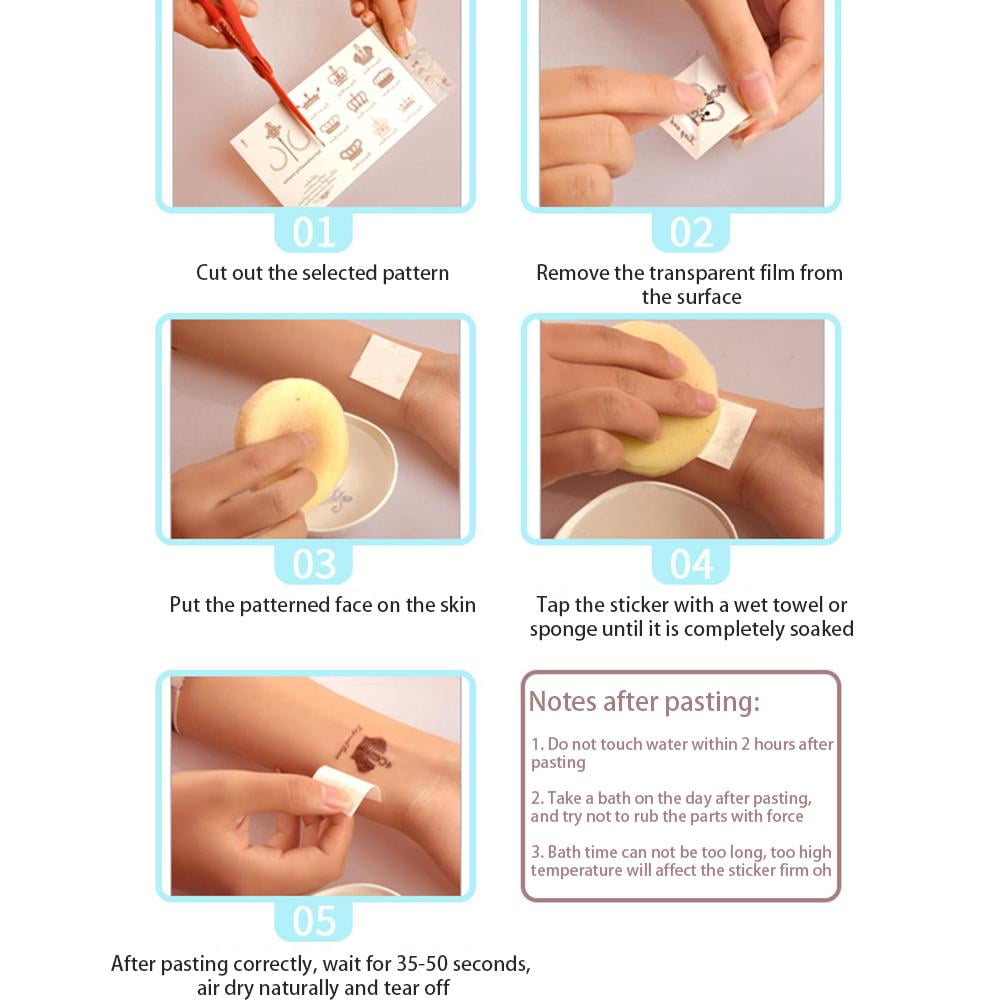 01

Cut out the selected pattern

02

Remove the transparent film from the surface

03

Put the patterned face on the skin

04

Tap the sticker with a wet towel or sponge until it is completely soaked

05

After pasting correctly, wait for 35-50 seconds, air dry naturally and tear off

Notes after pasting:

1. Do not touch water within 2 hours after pasting

2. Take a bath on the day after pasting, and try not to rub the parts with force

3. Bath time can not be too long, too high temperature will affect the sticker firm oh