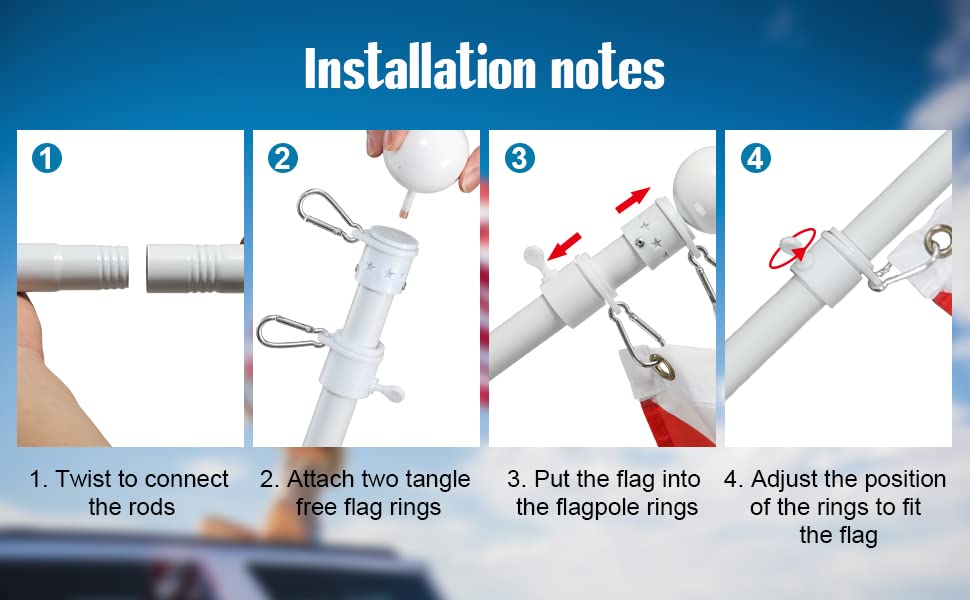 Installation notes

1

2

3

4

1. Twist to connect the rods

2. Attach two tangle free flag rings

3. Put the flag into the flagpole rings

4. Adjust the position of the rings to fit the flag