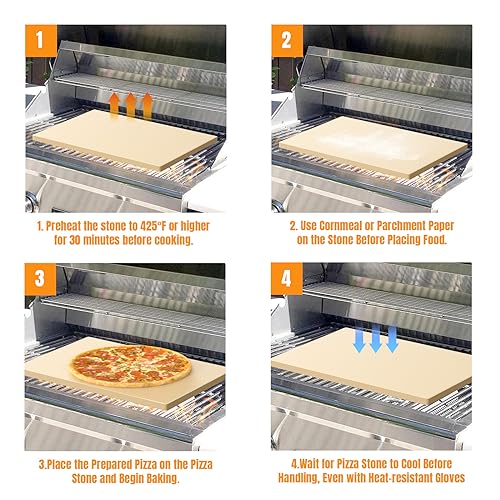 1

1. Preheat the stone to 425°F or higher for 30 minutes before cooking.

2

2. Use Cornmeal or Parchment Paper on the Stone Before Placing Food.

3

3.Place the Prepared Pizza on the Pizza Stone and Begin Baking.

4

4.Wait for Pizza Stone to Cool Before Handling, Even with Heat-resistant Gloves