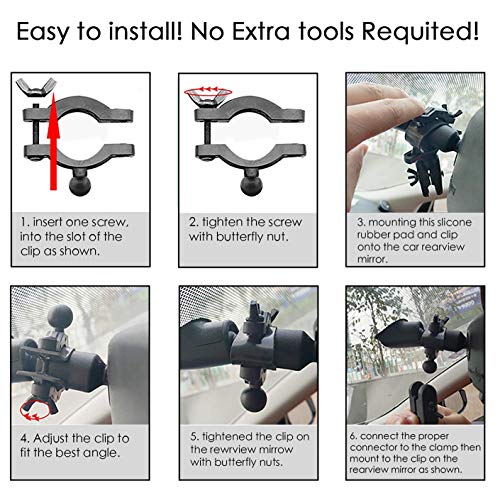 Easy to install! No Extra tools Requited!

1. insert one screw, into the slot of the clip as shown.

2. tighten the screw with butterfly nut.

3. mounting this slicone rubber pad and clip onto the car rearview mirror.

4. Adjust the clip to fit the best angle.

5. tightened the clip on the rewrview mirrow with butterfly nuts.

6. connect the proper connector to the clamp then mount to the clip on the rearview mirror as shown.