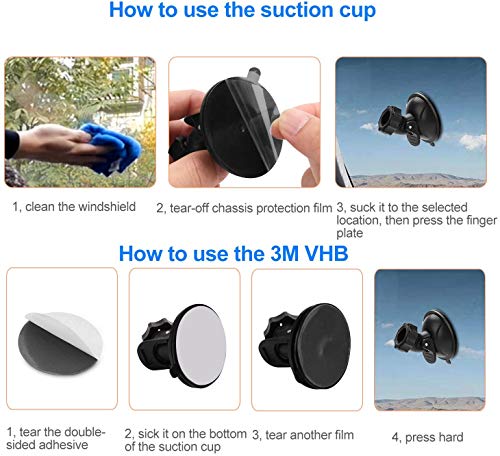 How to use the suction cup

1, clean the windshield

2, tear-off chassis protection film

3, suck it to the selected location, then press the finger plate

How to use the 3M VHB

1, tear the double-sided adhesive

2, sick it on the bottom of the suction cup

3, tear another film

4, press hard