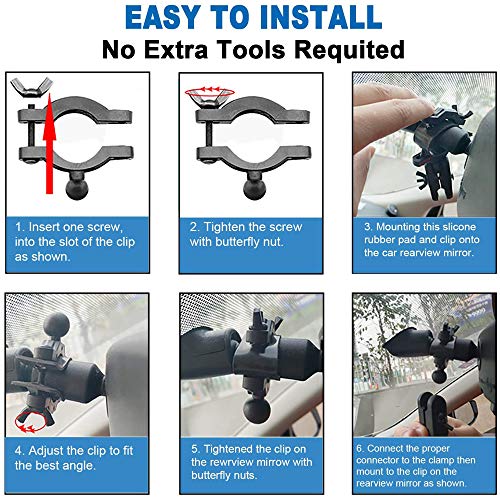 EASY TO INSTALL
No Extra Tools Requited

1. Insert one screw, into the slot of the clip as shown.

2. Tighten the screw with butterfly nut.

3. Mounting this slicone rubber pad and clip onto the car rearview mirror.

4. Adjust the clip to fit the best angle.

5. Tightened the clip on the rewrview mirrow with butterfly nuts.

6. Connect the proper connector to the clamp then mount to the clip on the rearview mirror as shown.