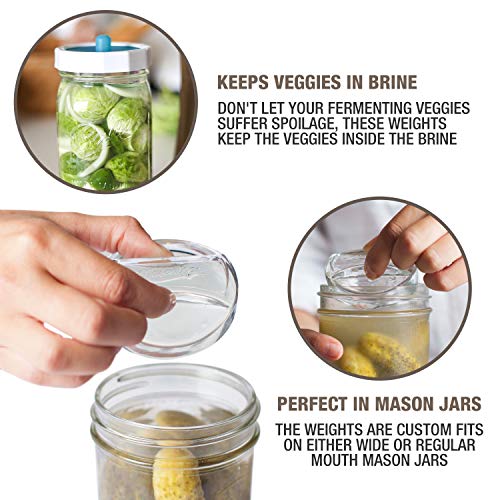 KEEPS VEGGIES IN BRINE

DON'T LET YOUR FERMENTING VEGGIES SUFFER SPOILAGE, THESE WEIGHTS KEEP THE VEGGIES INSIDE THE BRINE

PERFECT IN MASON JARS

THE WEIGHTS ARE CUSTOM FITS ON EITHER WIDE OR REGULAR MOUTH MASON JARS