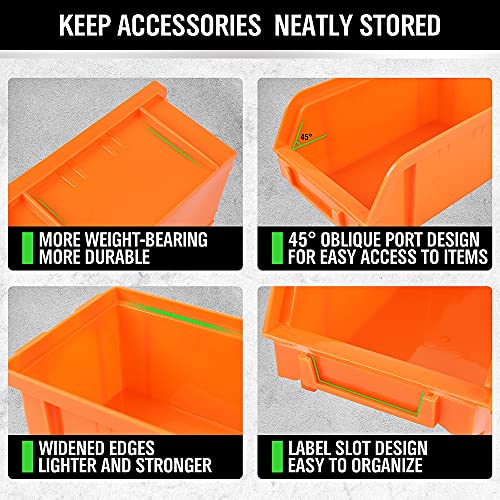 KEEP ACCESSORIES NEATLY STORED

MORE WEIGHT-BEARING
MORE DURABLE

45°

45° OBLIQUE PORT DESIGN
FOR EASY ACCESS TO ITEMS

WIDENED EDGES
LIGHTER AND STRONGER

LABEL SLOT DESIGN
EASY TO ORGANIZE