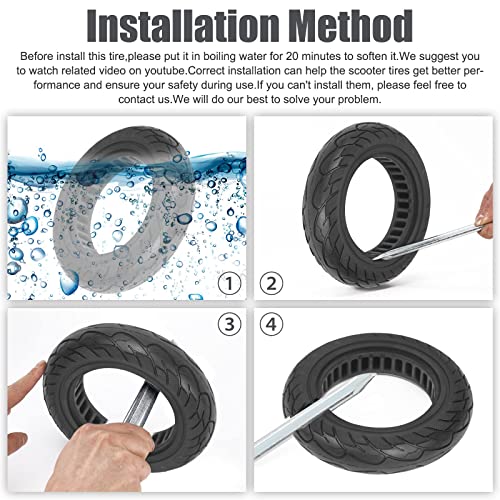 Installation Method

Before install this tire,please put it in boiling water for 20 minutes to soften it.We suggest you to watch related video on youtube.Correct installation can help the scooter tires get better performance and ensure your safety during use.If you can't install them, please feel free to contact us.We will do our best to solve your problem.

①

②

③

④