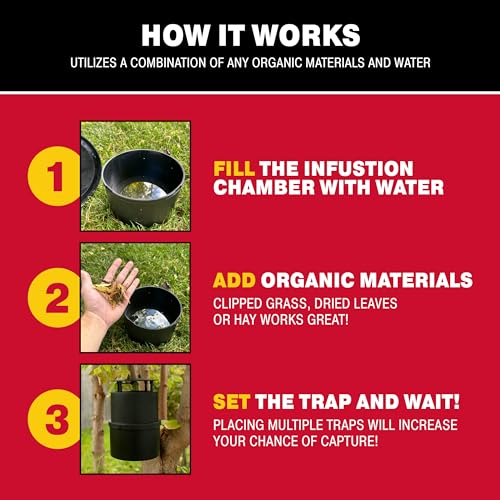 HOW IT WORKS
UTILIZES A COMBINATION OF ANY ORGANIC MATERIALS AND WATER

1
FILL THE INFUSTION CHAMBER WITH WATER

2
ADD ORGANIC MATERIALS
CLIPPED GRASS, DRIED LEAVES OR HAY WORKS GREAT!

3
SET THE TRAP AND WAIT!
PLACING MULTIPLE TRAPS WILL INCREASE YOUR CHANCE OF CAPTURE!