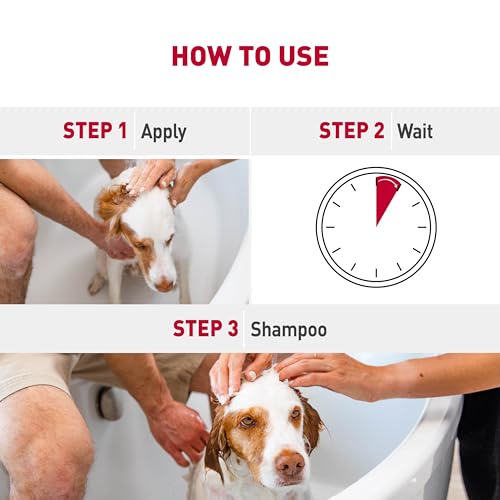 HOW TO USE

STEP 1 Apply

STEP 2 Wait

STEP 3 Shampoo